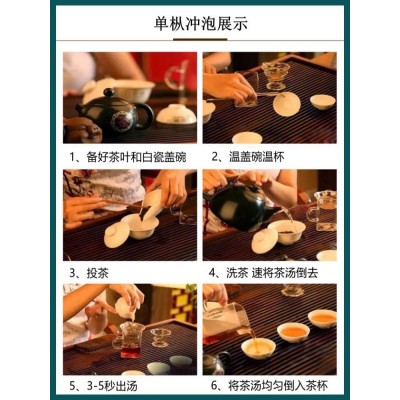 单枞冲泡展示

1、备好茶叶和白瓷盖碗

2、温盖碗温杯

3、投茶

4、洗茶 速将茶汤倒去

5、3-5秒出汤

6、将茶汤均匀倒入茶杯