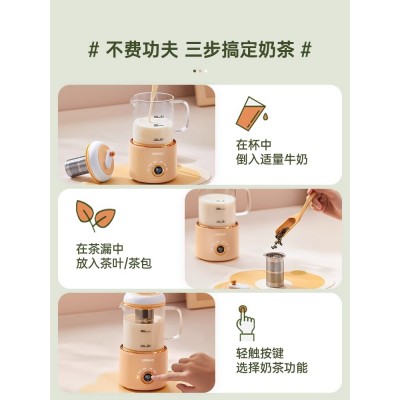 # 不费功夫 三步搞定奶茶 #

在杯中
倒入适量牛奶

在茶漏中
放入茶叶/茶包

轻触按键
选择奶茶功能