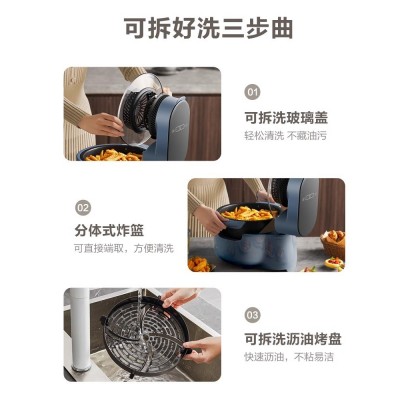 可拆好洗三步曲

01
可拆洗玻璃盖
轻松清洗 不藏油污

02
分体式炸篮
可直接端取，方便清洗

03
可拆洗沥油烤盘
快速沥油，不粘易洁