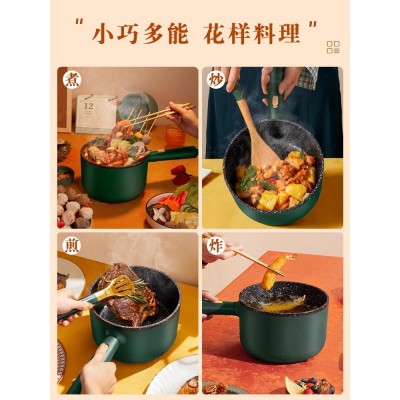 "小巧多能 花样料理"

煮

12

炒

煎

炸