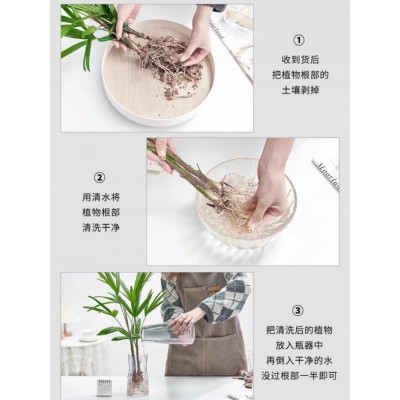 ①
收到货后
把植物根部的
土壤剥掉

②
用清水将
植物根部
清洗干净

③
把清洗后的植物
放入瓶器中
再倒入干净的水
没过根部一半即可