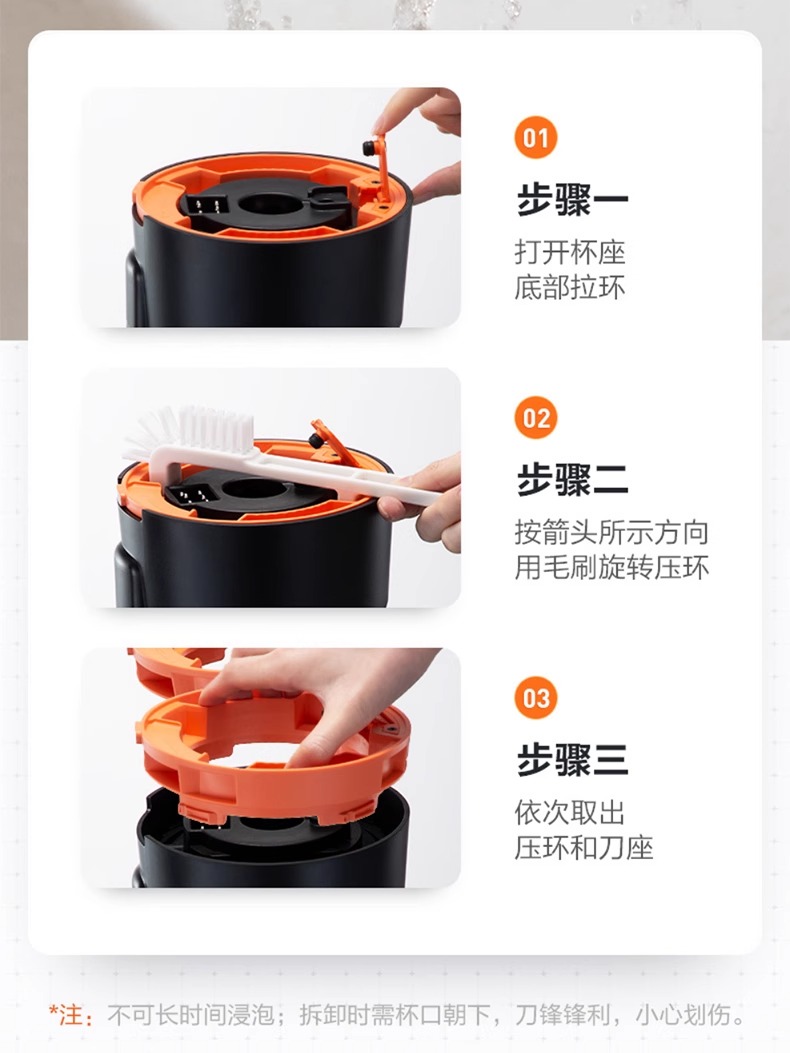 01
步骤一
打开杯座
底部拉环

02
步骤二
按箭头所示方向
用毛刷旋转压环

03
步骤三
依次取出
压环和刀座

*注：不可长时间浸泡；拆卸时需杯口朝下，刀锋锋利，小心划伤。