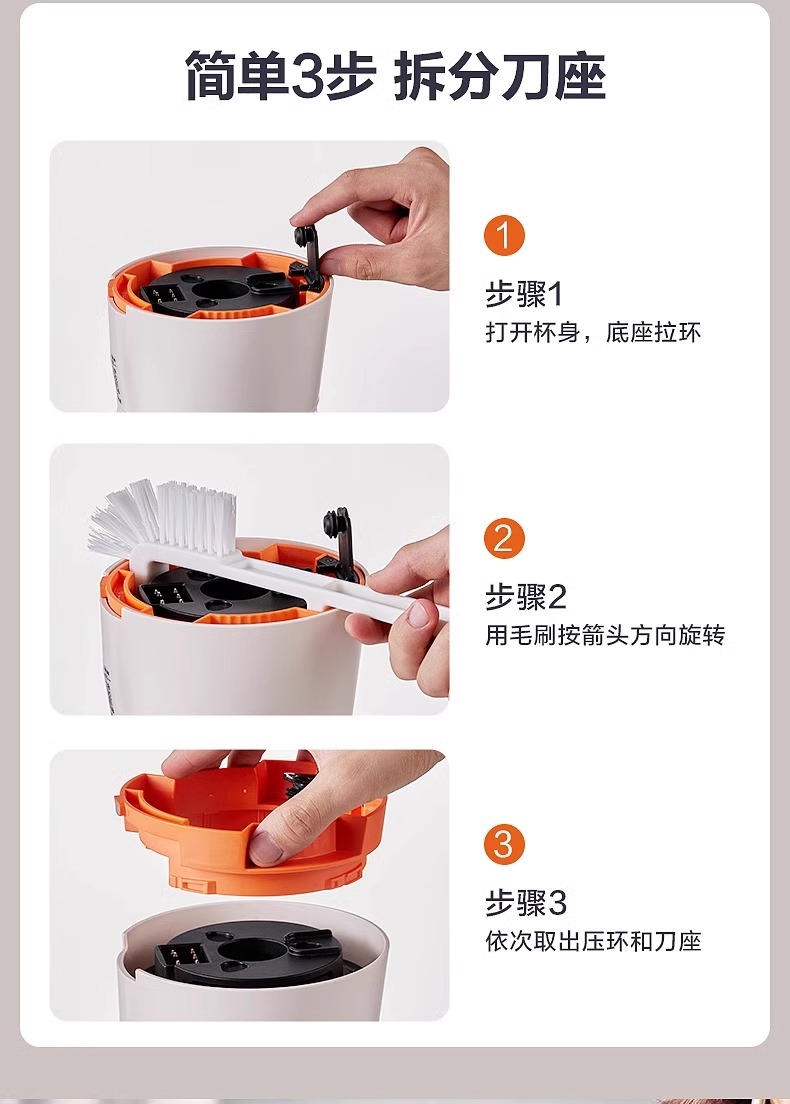 简单3步 拆分刀座

1
步骤1
打开杯身，底座拉环

2
步骤2
用毛刷按箭头方向旋转

3
步骤3
依次取出压环和刀座