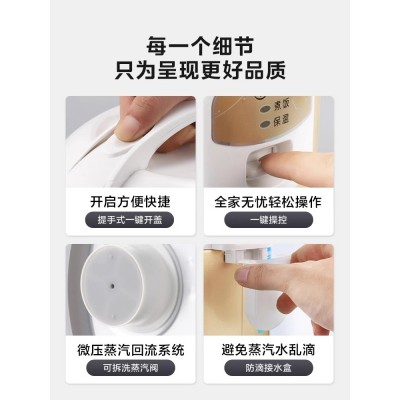 每一个细节
只为呈现更好品质

煮饭
保温

开启方便快捷
提手式一键开盖

全家无忧轻松操作
一键操控

微压蒸汽回流系统
可拆洗蒸汽阀

避免蒸汽水乱滴
防滴接水盒