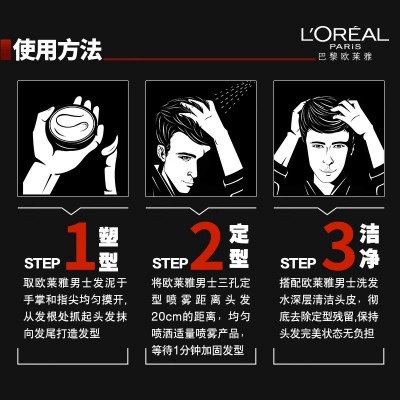 使用方法

L'ORÉAL
PARIS
巴黎欧莱雅

STEP 1 塑型
取欧莱雅男士发泥于手掌和指尖均匀摸开，从发根处抓起头发抹向发尾打造发型

STEP 2 定型
将欧莱雅男士三孔定型喷雾距离头发20cm的距离，均匀喷洒适量喷雾产品，等待1分钟加固发型

STEP 3 洁净
搭配欧莱雅男士洗发水深层清洁头皮，彻底去除定型残留,保持头发完美状态无负担