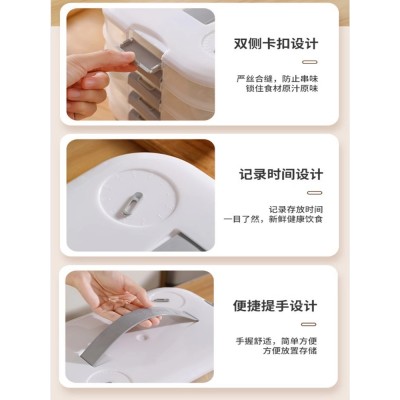 双侧卡扣设计

严丝合缝，防止串味
锁住食材原汁原味

记录时间设计

记录存放时间
一目了然，新鲜健康饮食

便捷提手设计

手握舒适，简单方便
方便放置存储