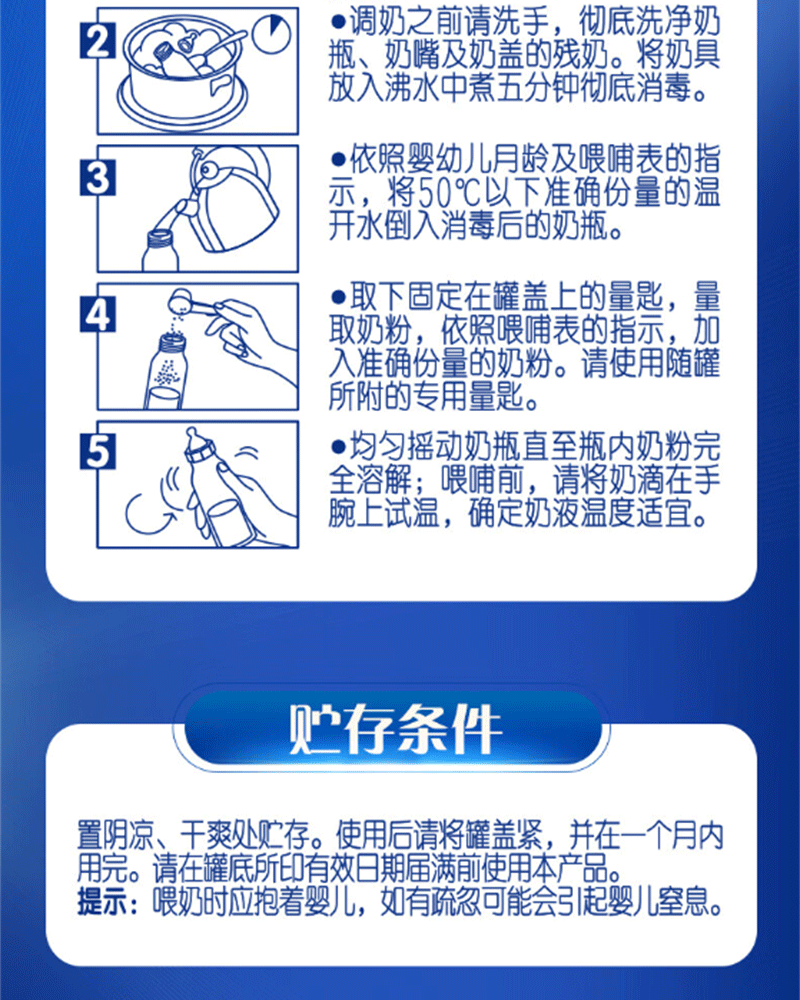 2

●调奶之前请洗手，彻底洗净奶瓶、奶嘴及奶盖的残奶。将奶具放入沸水中煮五分钟彻底消毒。

3

●依照婴幼儿月龄及喂哺表的指示，将50℃以下准确份量的温开水倒入消毒后的奶瓶。

4

●取下固定在罐盖上的量匙，量取奶粉，依照喂哺表的指示，加入准确份量的奶粉。请使用随罐所附的专用量匙。

5

●均匀摇动奶瓶直至瓶内奶粉完全溶解；喂哺前，请将奶滴在手腕上试温，确定奶液温度适宜。

贮存条件

置阴凉、干爽处贮存。使用后请将罐盖紧，并在一个月内用完。请在罐底所印有效日期届满前使用本产品。
提示：喂奶时应抱着婴儿，如有疏忽可能会引起婴儿窒息。