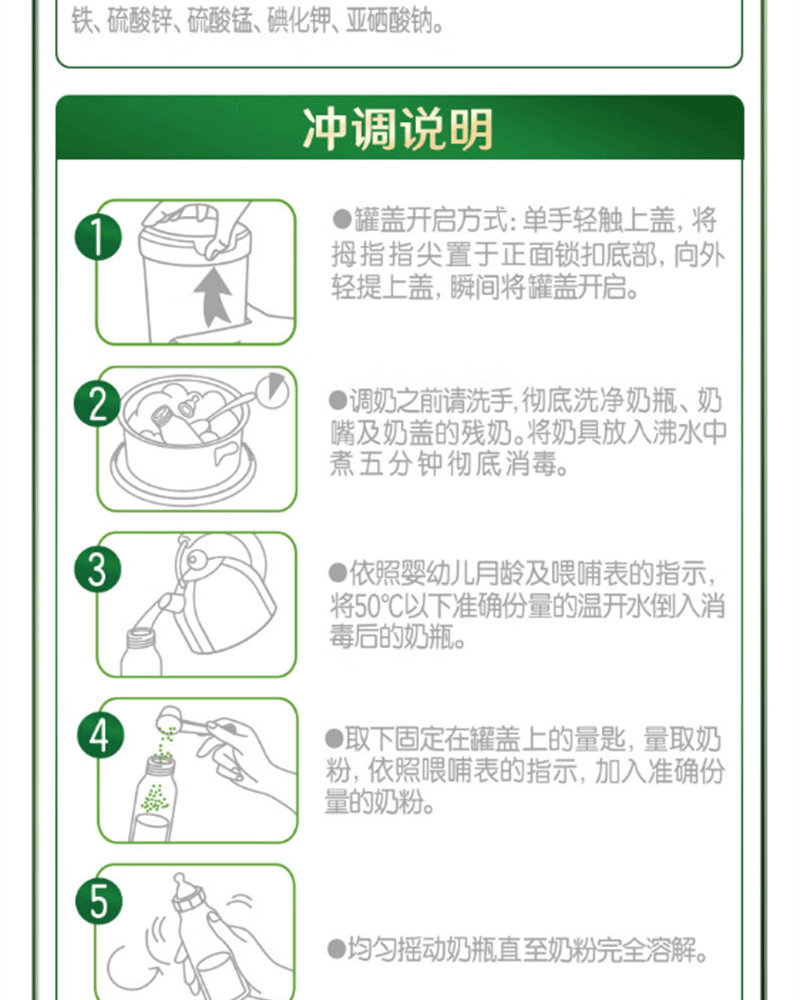 铁、硫酸锌、硫酸锰、碘化钾、亚硒酸钠。

冲调说明

1

●罐盖开启方式：单手轻触上盖，将拇指指尖置于正面锁扣底部，向外轻提上盖，瞬间将罐盖开启。

2

●调奶之前请洗手，彻底洗净奶瓶、奶嘴及奶盖的残奶。将奶具放入沸水中煮五分钟彻底消毒。

3

●依照婴幼儿月龄及喂哺表的指示，将50℃以下准确份量的温开水倒入消毒后的奶瓶。

4

●取下固定在罐盖上的量匙，量取奶粉，依照喂哺表的指示，加入准确份量的奶粉。

5

●均匀摇动奶瓶直至奶粉完全溶解。