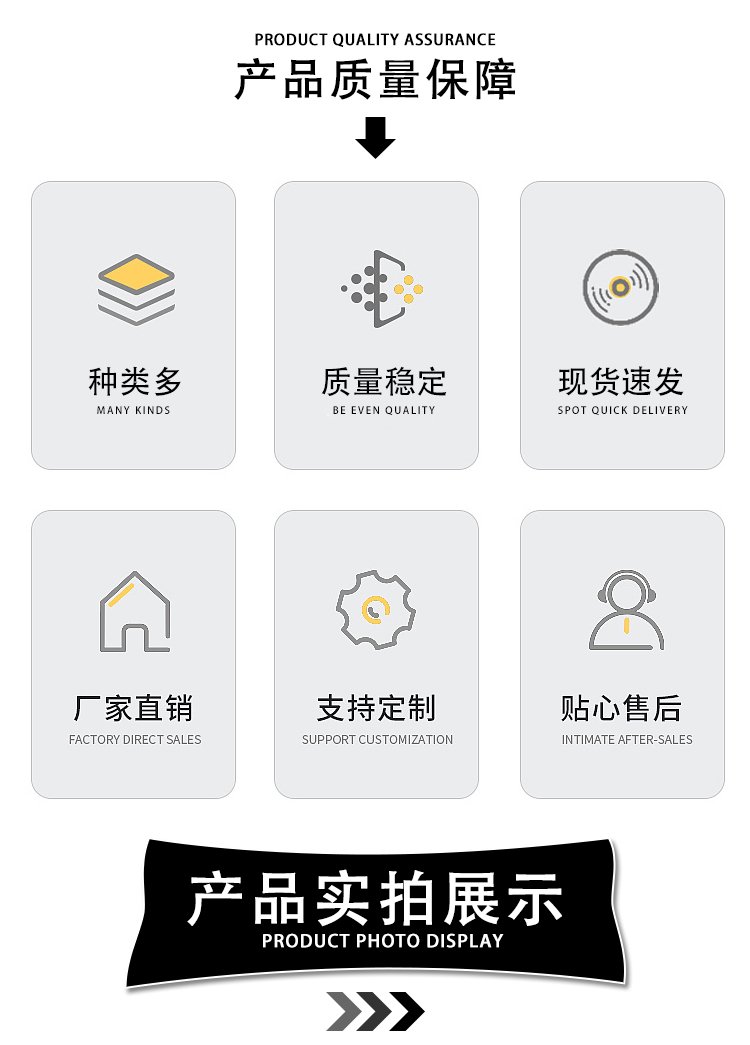 PRODUCT QUALITY ASSURANCE
产品质量保障

种类多
MANY KINDS

质量稳定
BE EVEN QUALITY

现货速发
SPOT QUICK DELIVERY

厂家直销
FACTORY DIRECT SALES

支持定制
SUPPORT CUSTOMIZATION

贴心售后
INTIMATE AFTER-SALES

产品实拍展示
PRODUCT PHOTO DISPLAY