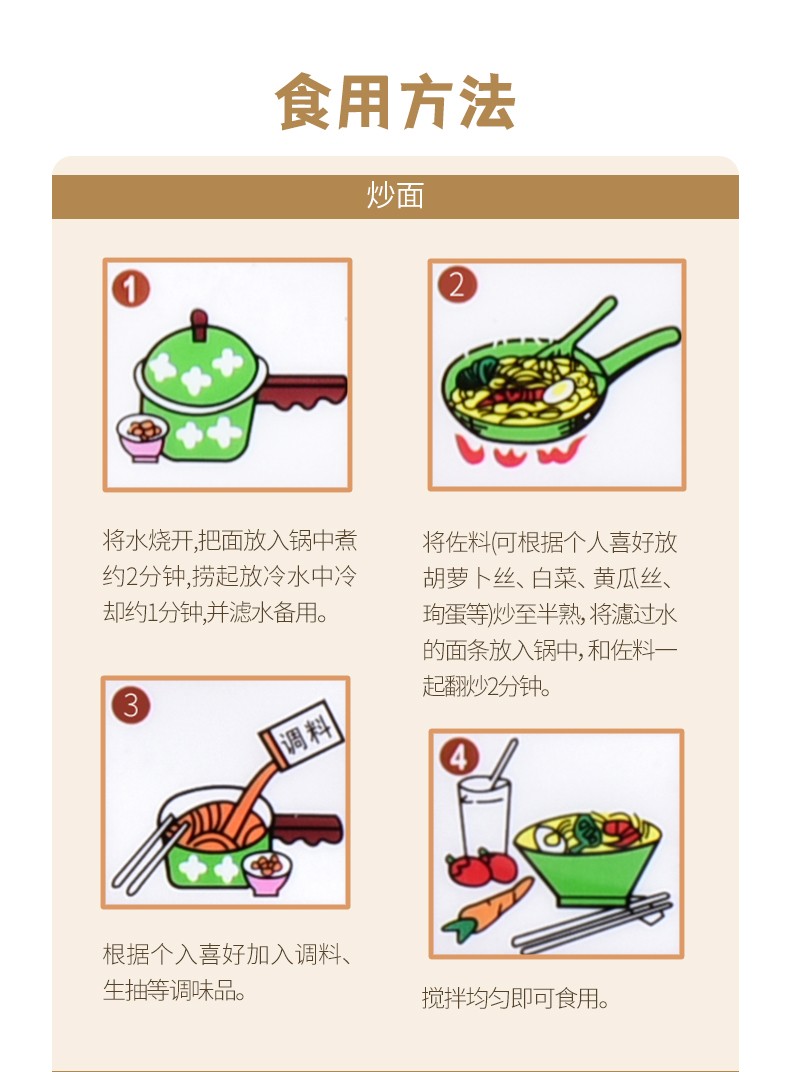 食用方法

炒面

1

将水烧开,把面放入锅中煮约2分钟,捞起放冷水中冷却约1分钟,并滤水备用。

2

将佐料(可根据个人喜好放胡萝卜丝、白菜、黄瓜丝、珣蛋等)炒至半熟,将滤过水的面条放入锅中,和佐料一起翻炒2分钟。

3

调料

根据个入喜好加入调料、生抽等调味品。

4

搅拌均匀即可食用。