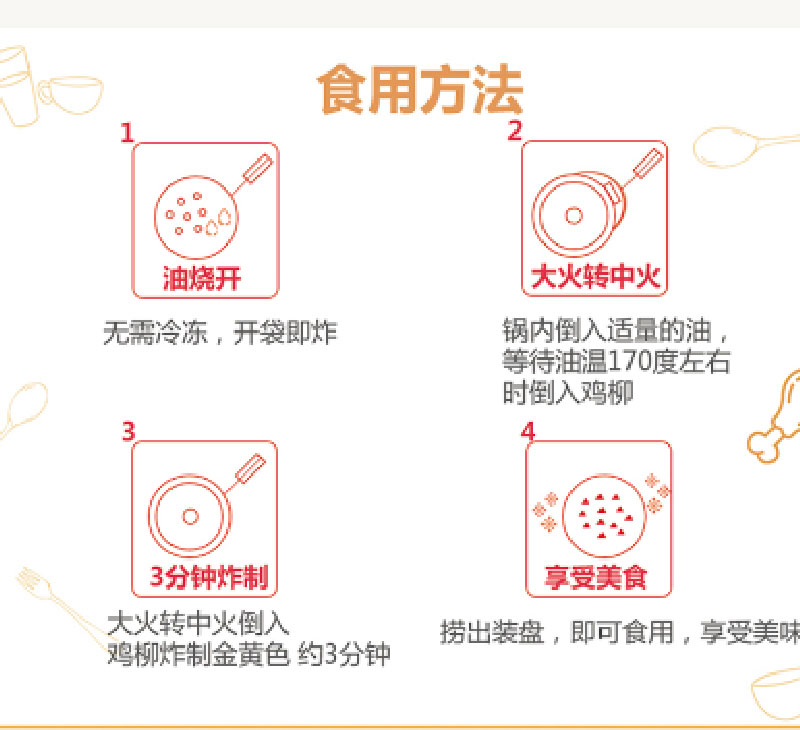 食用方法

1

油烧开

无需冷冻，开袋即炸

2

大火转中火

锅内倒入适量的油，等待油温170度左右时倒入鸡柳

3

3分钟炸制

大火转中火倒入鸡柳炸制金黄色 约3分钟

4

享受美食

捞出装盘，即可食用，享受美味