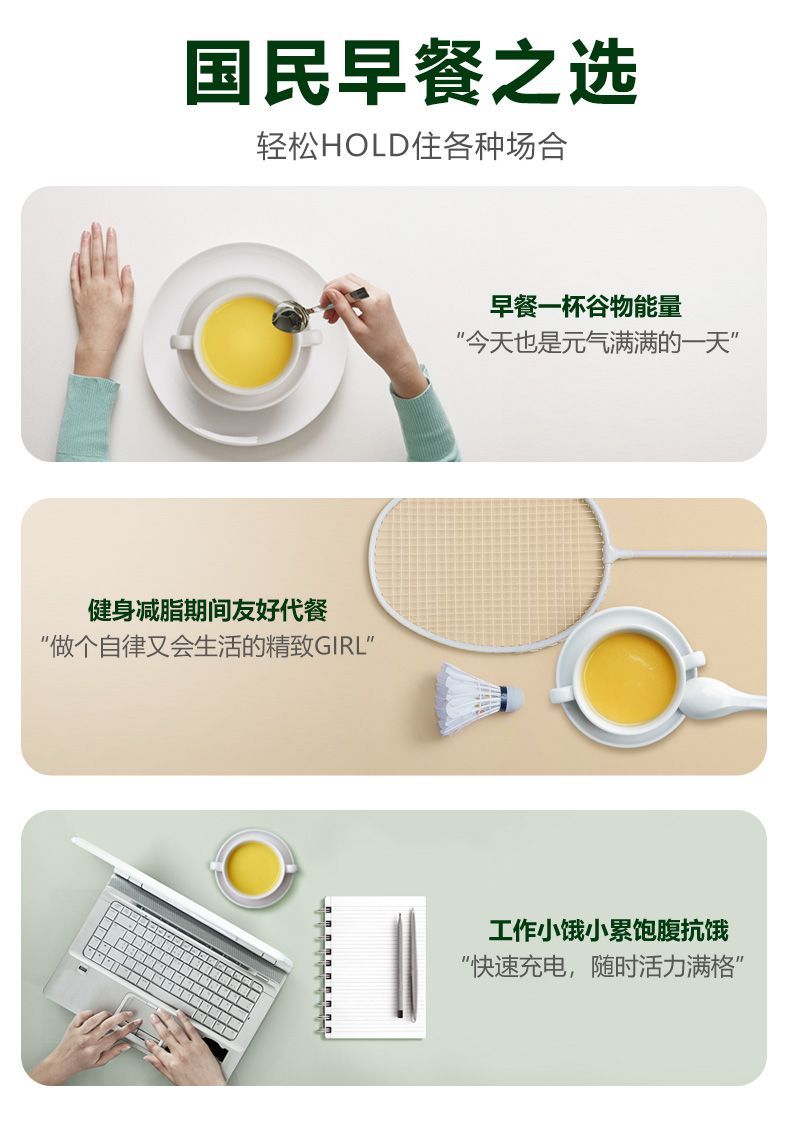 国民早餐之选

轻松HOLD住各种场合

早餐一杯谷物能量
“今天也是元气满满的一天”

健身减脂期间友好代餐
“做个自律又会生活的精致GIRL”

工作小饿小累饱腹抗饿
“快速充电，随时活力满格”