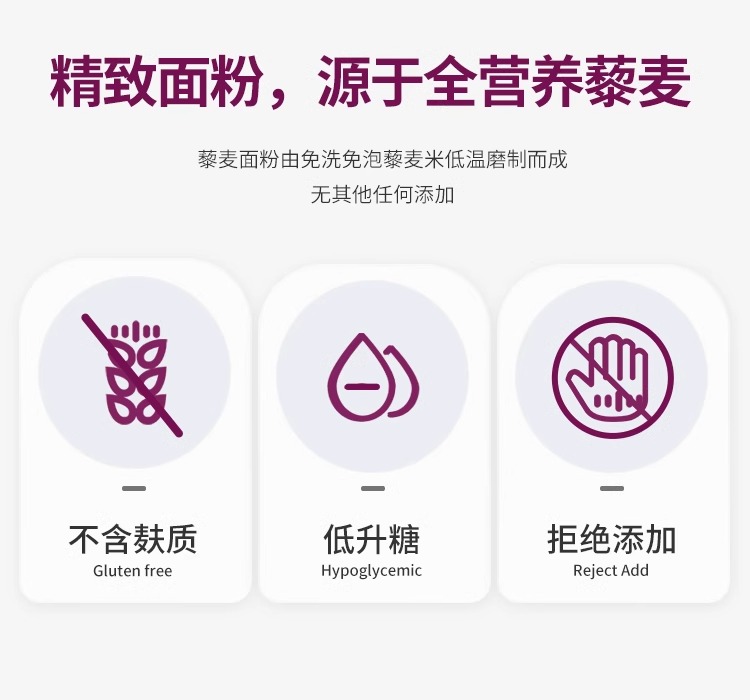 精致面粉，源于全营养藜麦

藜麦面粉由免洗免泡藜麦米低温磨制而成
无其他任何添加

不含麸质
Gluten free

低升糖
Hypoglycemic

拒绝添加
Reject Add