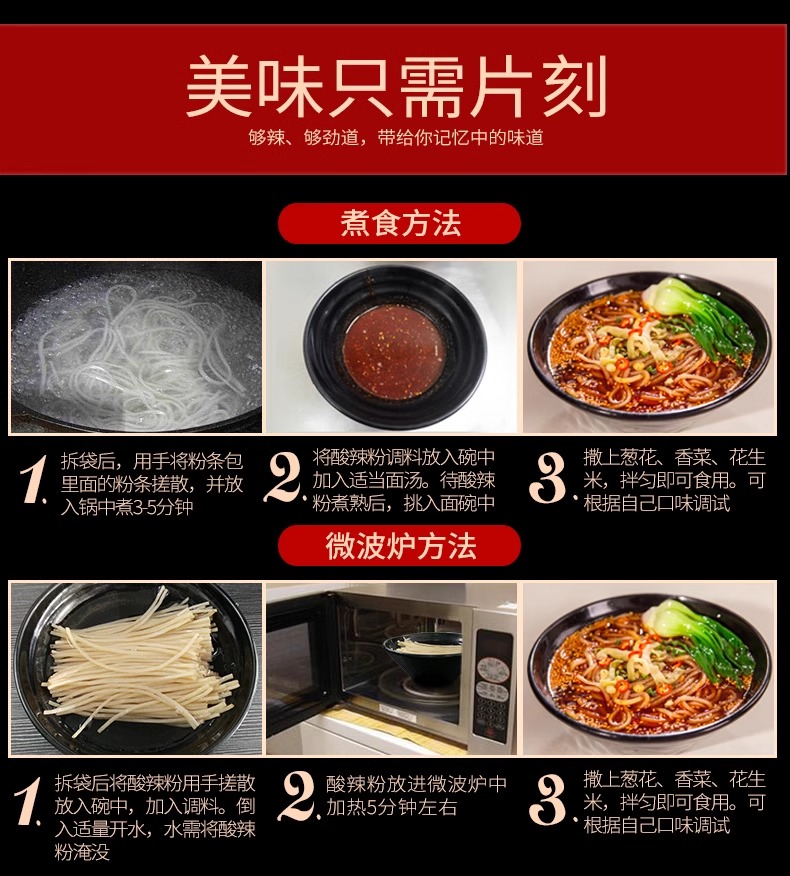 美味只需片刻

够辣、够劲道，带给你记忆中的味道

煮食方法

1. 拆袋后，用手将粉条包里面的粉条搓散，并放入锅中煮3-5分钟

2. 将酸辣粉调料放入碗中加入适当面汤。待酸辣粉煮熟后，挑入面碗中

3. 撒上葱花、香菜、花生米，拌匀即可食用。可根据自己口味调试

微波炉方法

1. 拆袋后将酸辣粉用手搓散放入碗中，加入调料。倒入适量开水，水需将酸辣粉淹没

2. 酸辣粉放进微波炉中加热5分钟左右

3. 撒上葱花、香菜、花生米，拌匀即可食用。可根据自己口味调试