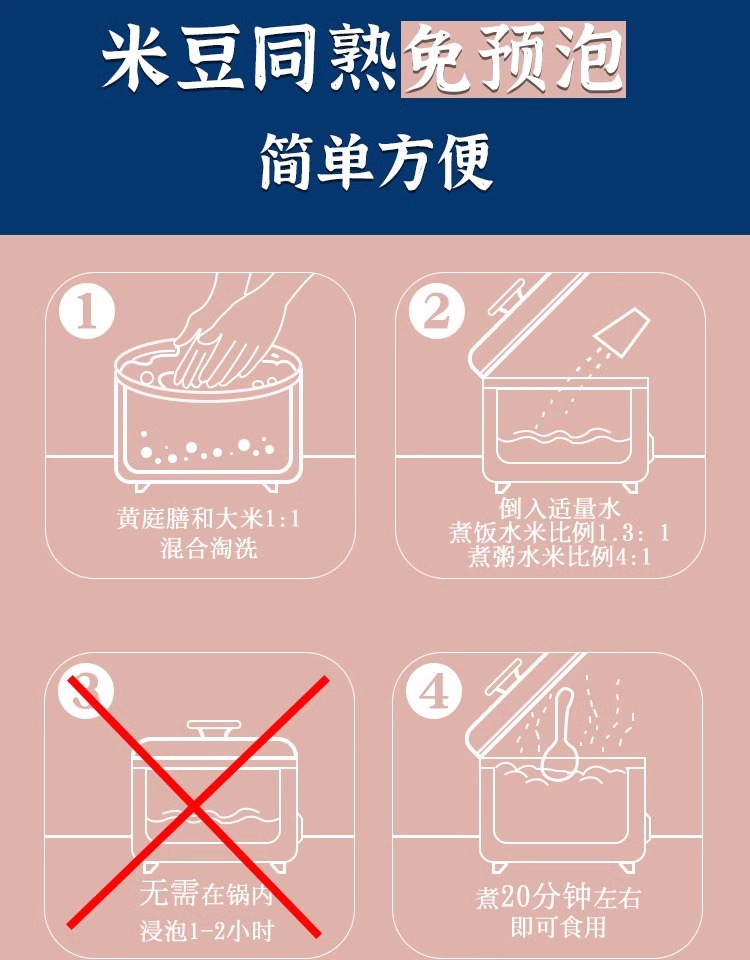 米豆同熟免预泡

简单方便

1
黄庭膳和大米1:1
混合淘洗

2
倒入适量水
煮饭水米比例1.3：1
煮粥水米比例4:1

3
无需在锅内
浸泡1-2小时

4
煮20分钟左右
即可食用