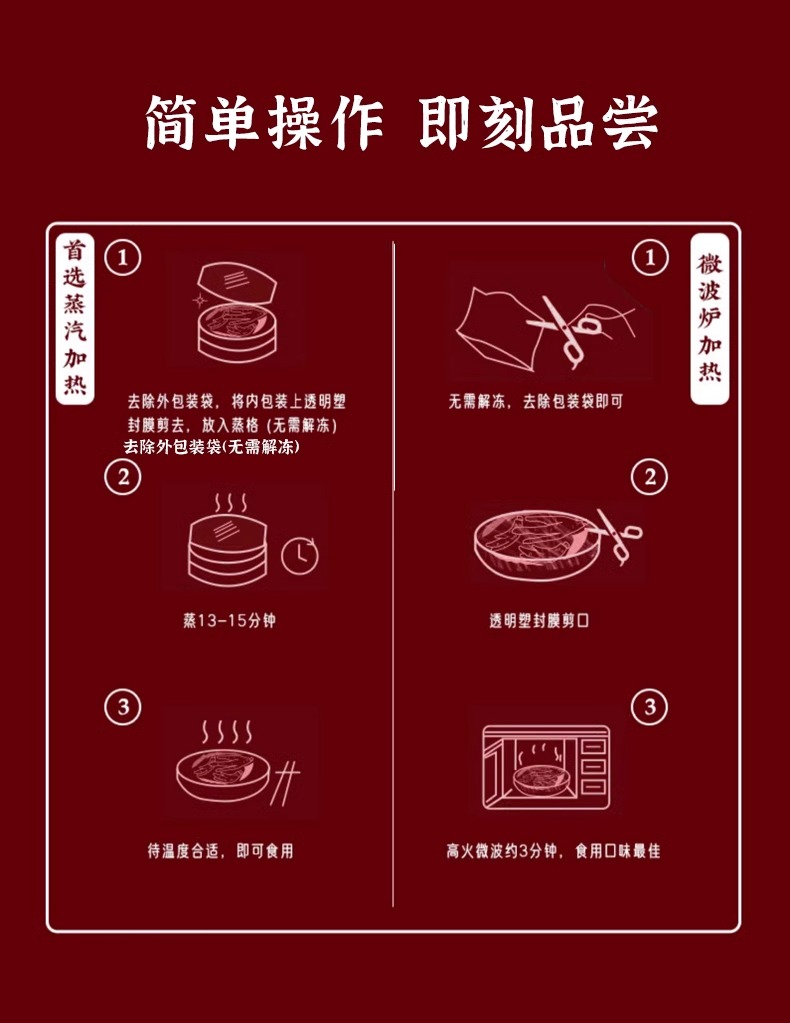 简单操作 即刻品尝

首选蒸汽加热

1

去除外包装袋，将内包装上透明塑封膜剪去，放入蒸格（无需解冻）
去除外包装袋(无需解冻)

2

蒸13-15分钟

3

待温度合适，即可食用

微波炉加热

1

无需解冻，去除包装袋即可

2

透明塑封膜剪口

3

高火微波约3分钟，食用口味最佳