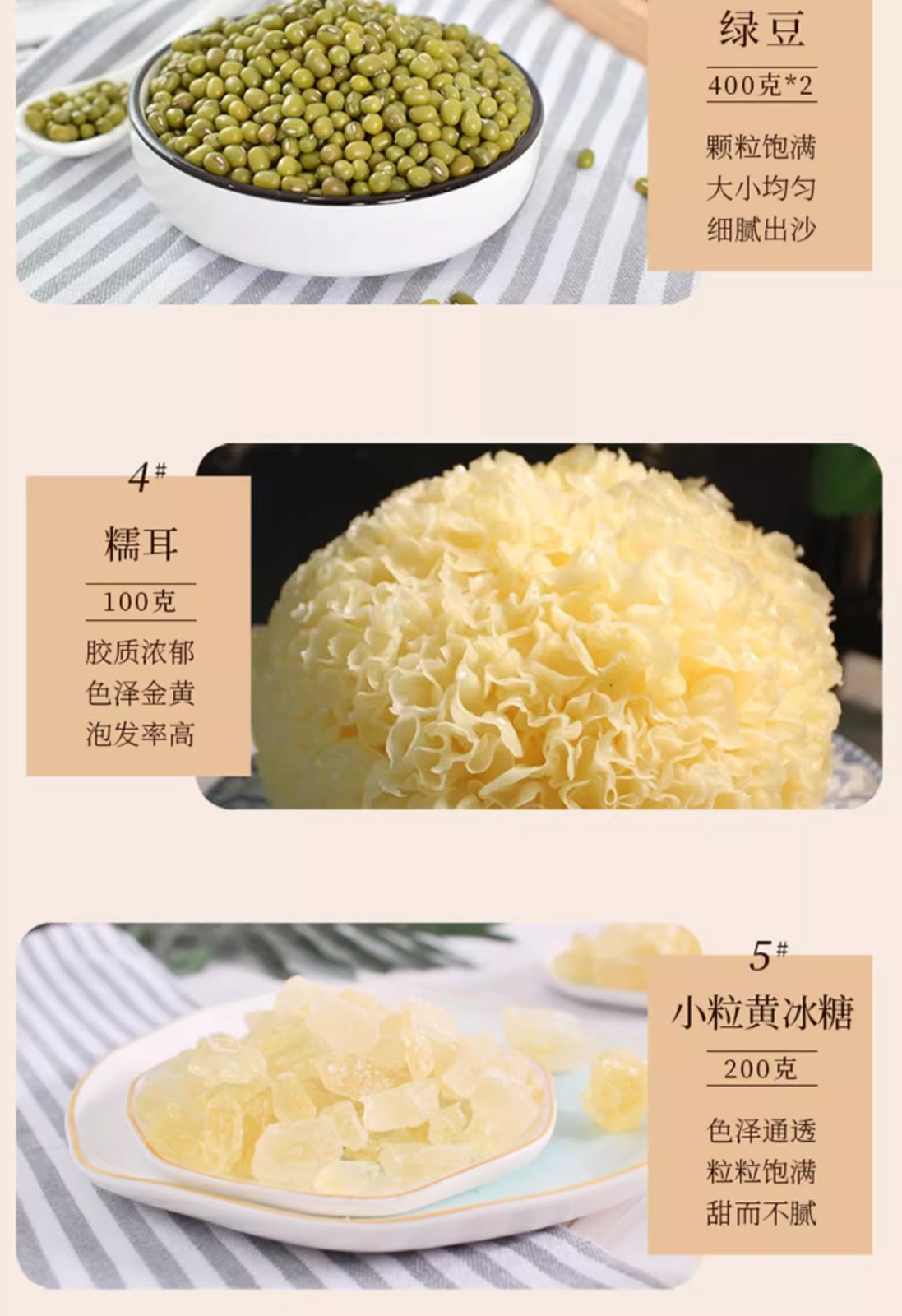 绿豆

400克*2

颗粒饱满
大小均匀
细腻出沙

4#

糯耳

100克

胶质浓郁
色泽金黄
泡发率高

5#

小粒黄冰糖

200克

色泽通透
粒粒饱满
甜而不腻