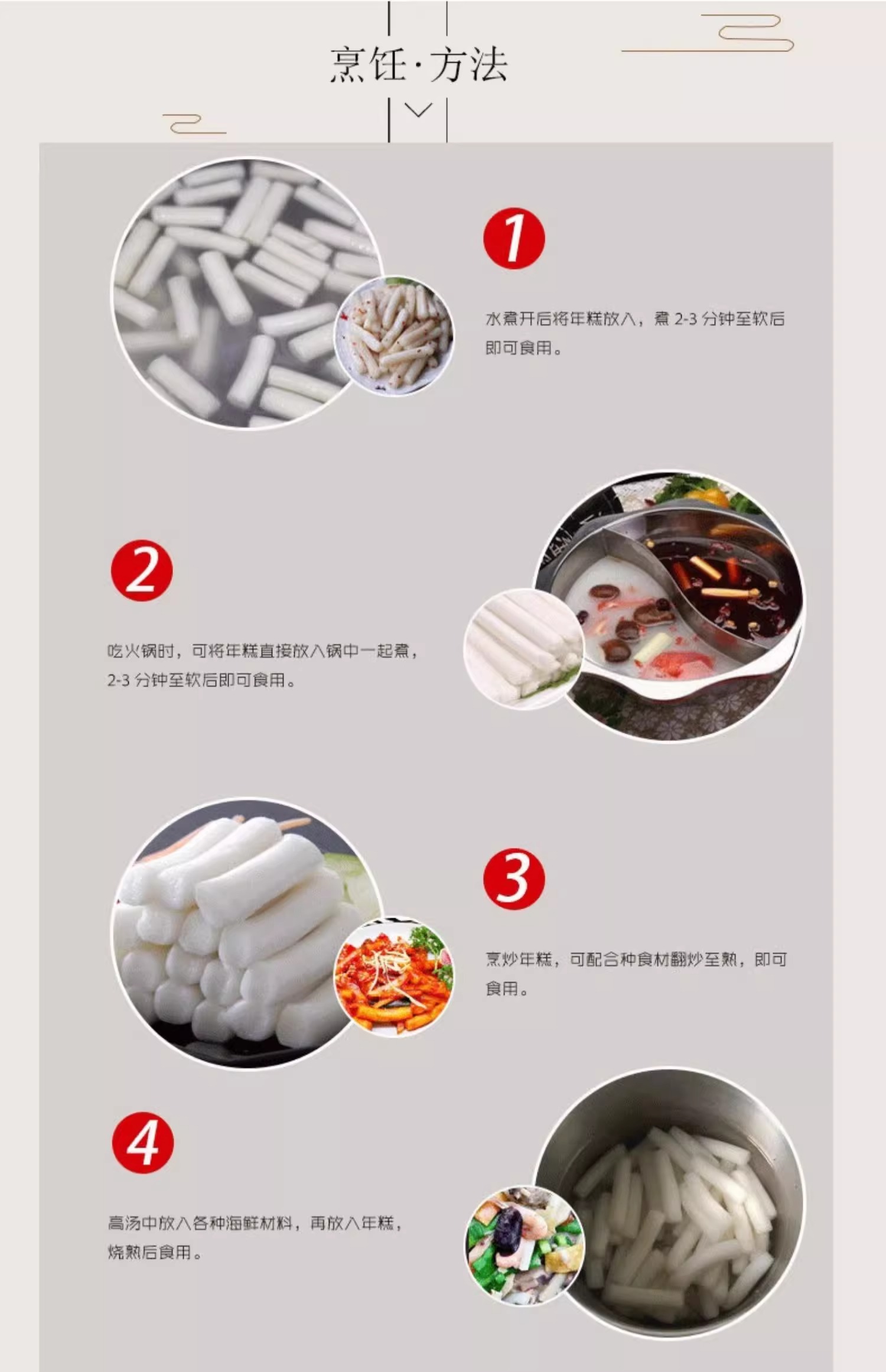 烹饪·方法

1

水煮开后将年糕放入，煮 2-3 分钟至软后即可食用。

2

吃火锅时，可将年糕直接放入锅中一起煮，2-3 分钟至软后即可食用。

3

烹炒年糕，可配合种食材翻炒至熟，即可食用。

4

高汤中放入各种海鲜材料，再放入年糕，烧熟后食用。