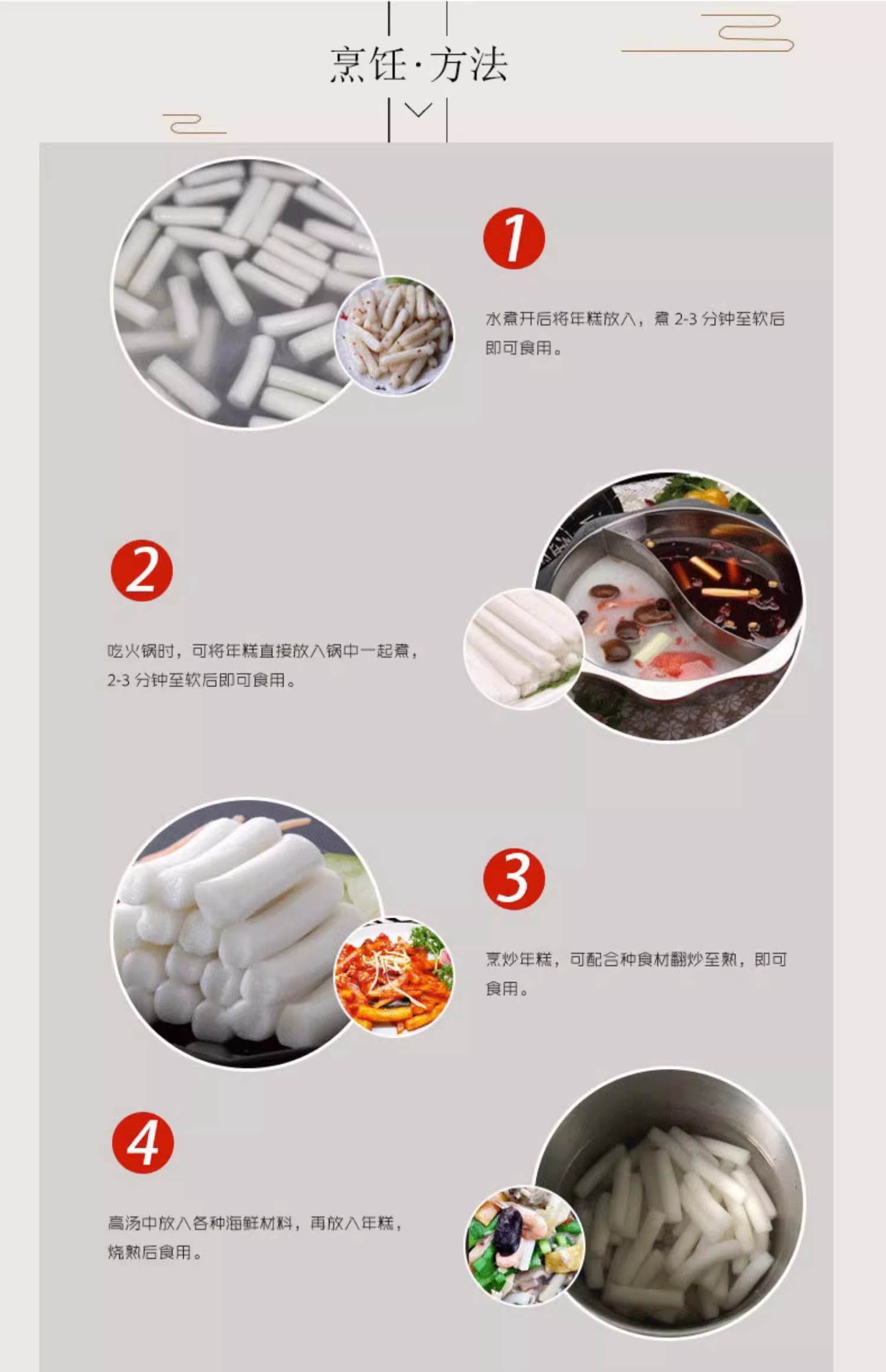 烹饪·方法

1

水煮开后将年糕放入，煮 2-3 分钟至软后即可食用。

2

吃火锅时，可将年糕直接放入锅中一起煮，2-3 分钟至软后即可食用。

3

烹炒年糕，可配合种食材翻炒至熟，即可食用。

4

高汤中放入各种海鲜材料，再放入年糕，烧熟后食用。