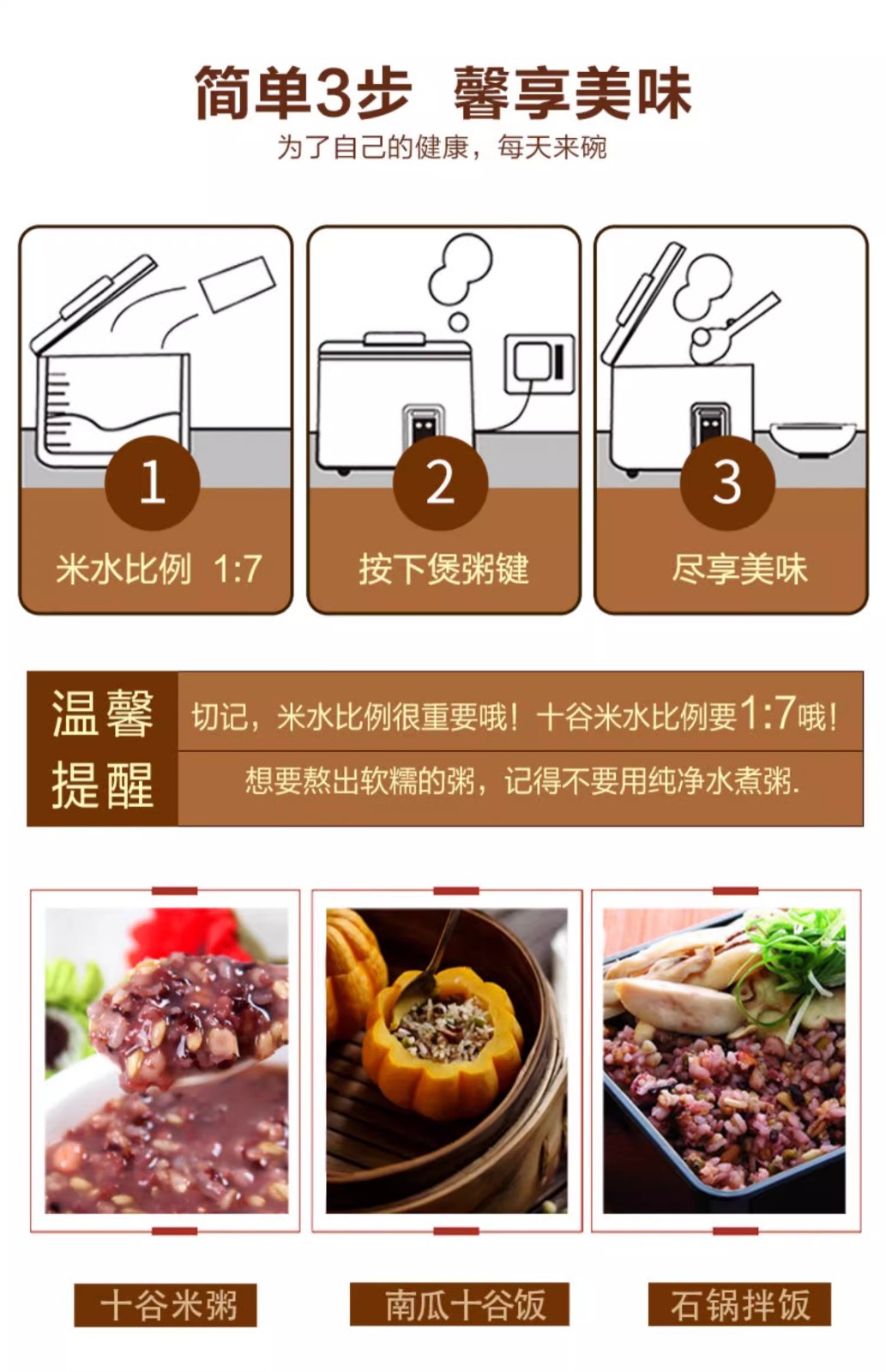 简单3步 馨享美味

为了自己的健康，每天来碗

1
米水比例 1:7

2
按下煲粥键

3
尽享美味

温馨提醒

切记，米水比例很重要哦！十谷米水比例要1:7哦！

想要熬出软糯的粥，记得不要用纯净水煮粥.

十谷米粥

南瓜十谷饭

石锅拌饭