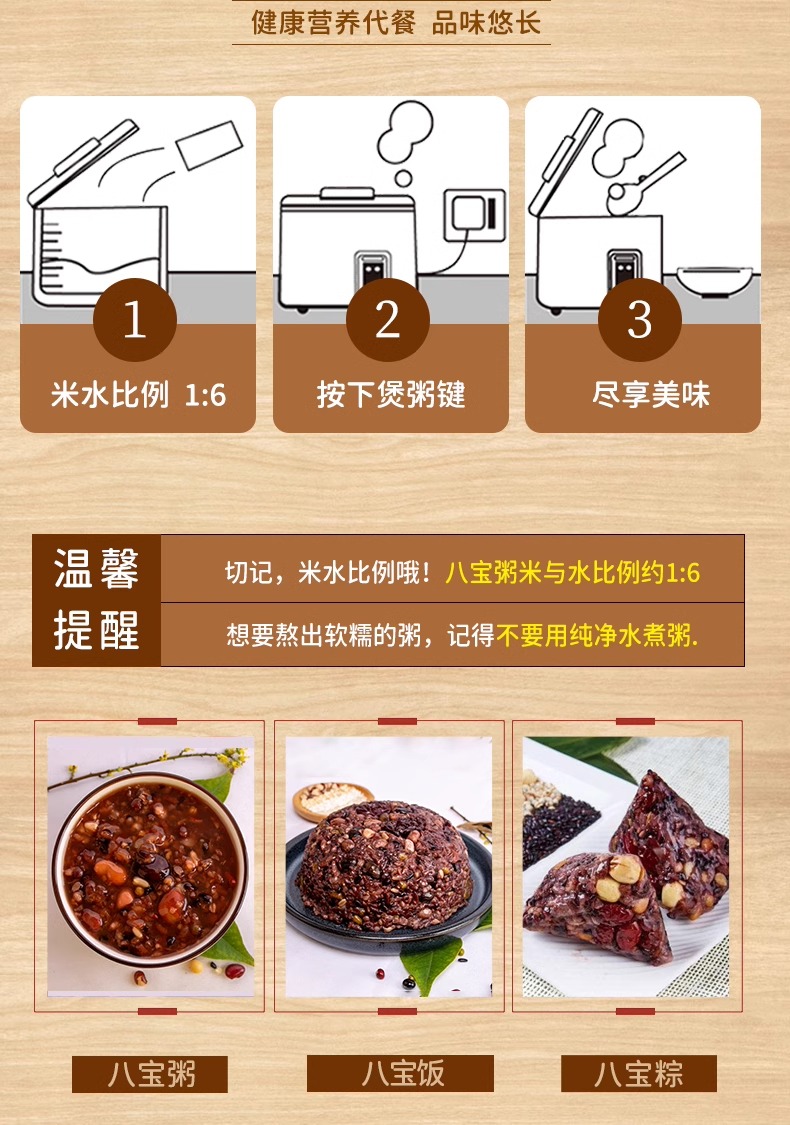 健康营养代餐 品味悠长

1
米水比例 1:6

2
按下煲粥键

3
尽享美味

温馨提醒

切记，米水比例哦！八宝粥米与水比例约1:6

想要熬出软糯的粥，记得不要用纯净水煮粥.

八宝粥

八宝饭

八宝粽