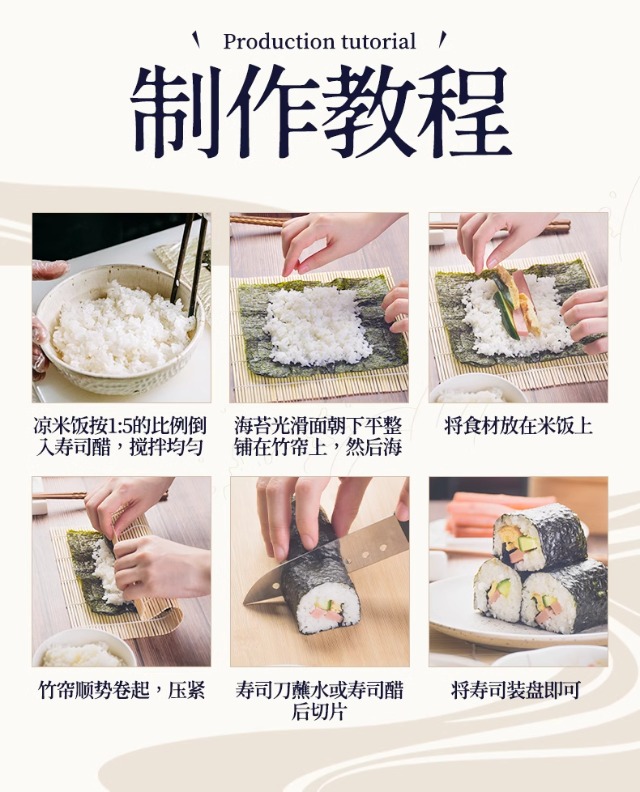 Production tutorial

制作教程

凉米饭按1:5的比例倒入寿司醋，搅拌均匀

海苔光滑面朝下平整铺在竹帘上，然后海

将食材放在米饭上

竹帘顺势卷起，压紧

寿司刀蘸水或寿司醋后切片

将寿司装盘即可