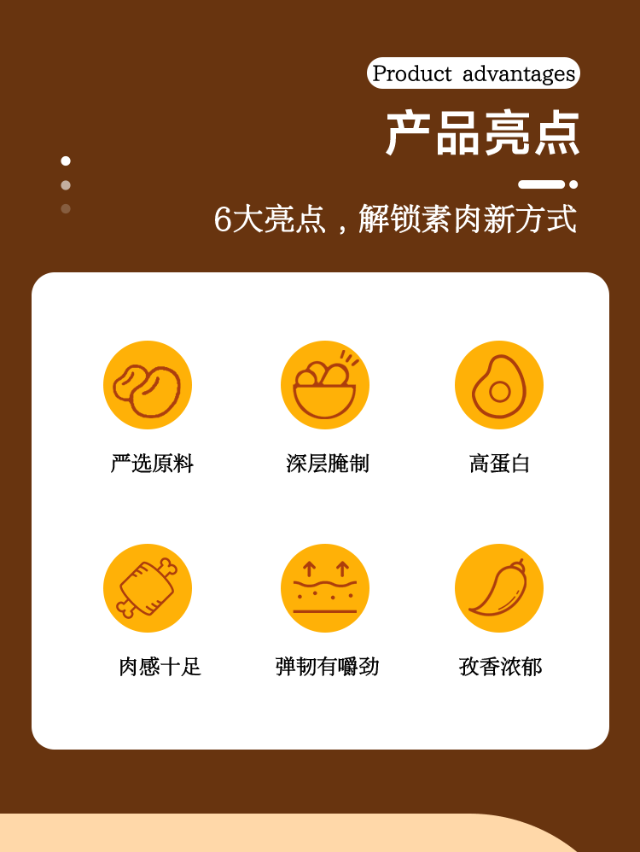 Product advantages

产品亮点

6大亮点，解锁素肉新方式

严选原料

深层腌制

高蛋白

肉感十足

弹韧有嚼劲

孜香浓郁